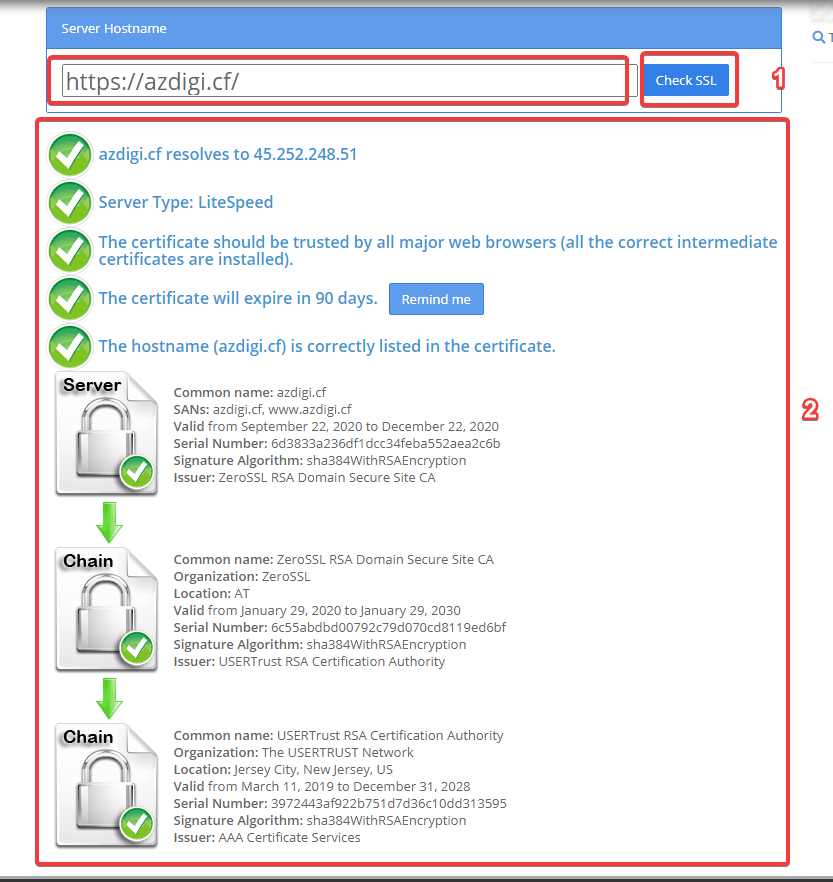 Server Hostname

https://azdigi.cf/

Check SSL

1

azdigi.cf resolves to 45.252.248.51

Server Type: LiteSpeed

The certificate should be trusted by all major web browsers (all the correct intermediate certificates are installed).

The certificate will expire in 90 days. Remind me

The hostname (azdigi.cf) is correctly listed in the certificate.

2

Server

Common name: azdigi.cf
SANs: azdigi.cf, www.azdigi.cf
Valid from September 22, 2020 to December 22, 2020
Serial Number: 6d3833a236df1dcc34feba552aea2c6b
Signature Algorithm: sha384WithRSAEncryption
Issuer: ZeroSSL RSA Domain Secure Site CA

Chain

Common name: ZeroSSL RSA Domain Secure Site CA
Organization: ZeroSSL
Location: AT
Valid from January 29, 2020 to January 29, 2030
Serial Number: 6c55abdbd00792c79d070cd8119ed6bf
Signature Algorithm: sha384WithRSAEncryption
Issuer: USERTrust RSA Certification Authority

Chain

Common name: USERTrust RSA Certification Authority
Organization: The USERTRUST Network
Location: Jersey City, New Jersey, US
Valid from March 11, 2019 to December 31, 2028
Serial Number: 3972443af922b751d7d36c10dd313595
Signature Algorithm: sha384WithRSAEncryption
Issuer: AAA Certificate Services